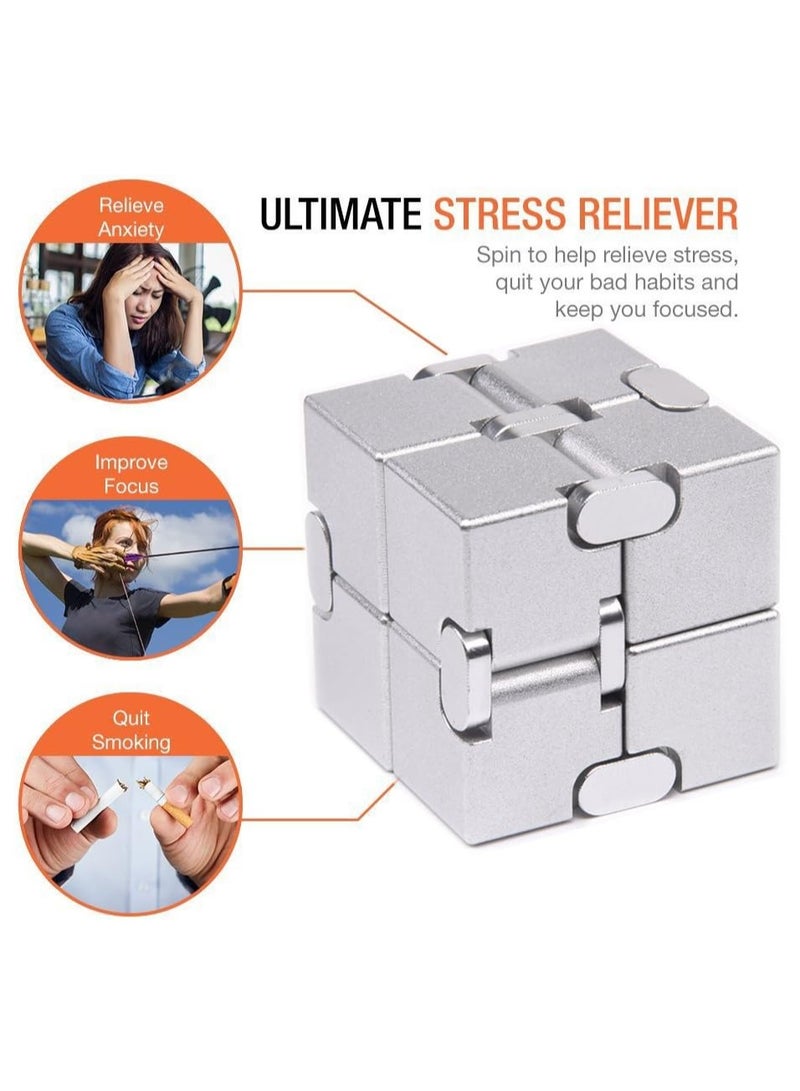 ULTIMATE STRESS RELIEVER

Spin to help relieve stress, quit your bad habits and keep you focused.

Relieve Anxiety

Improve Focus

Quit Smoking